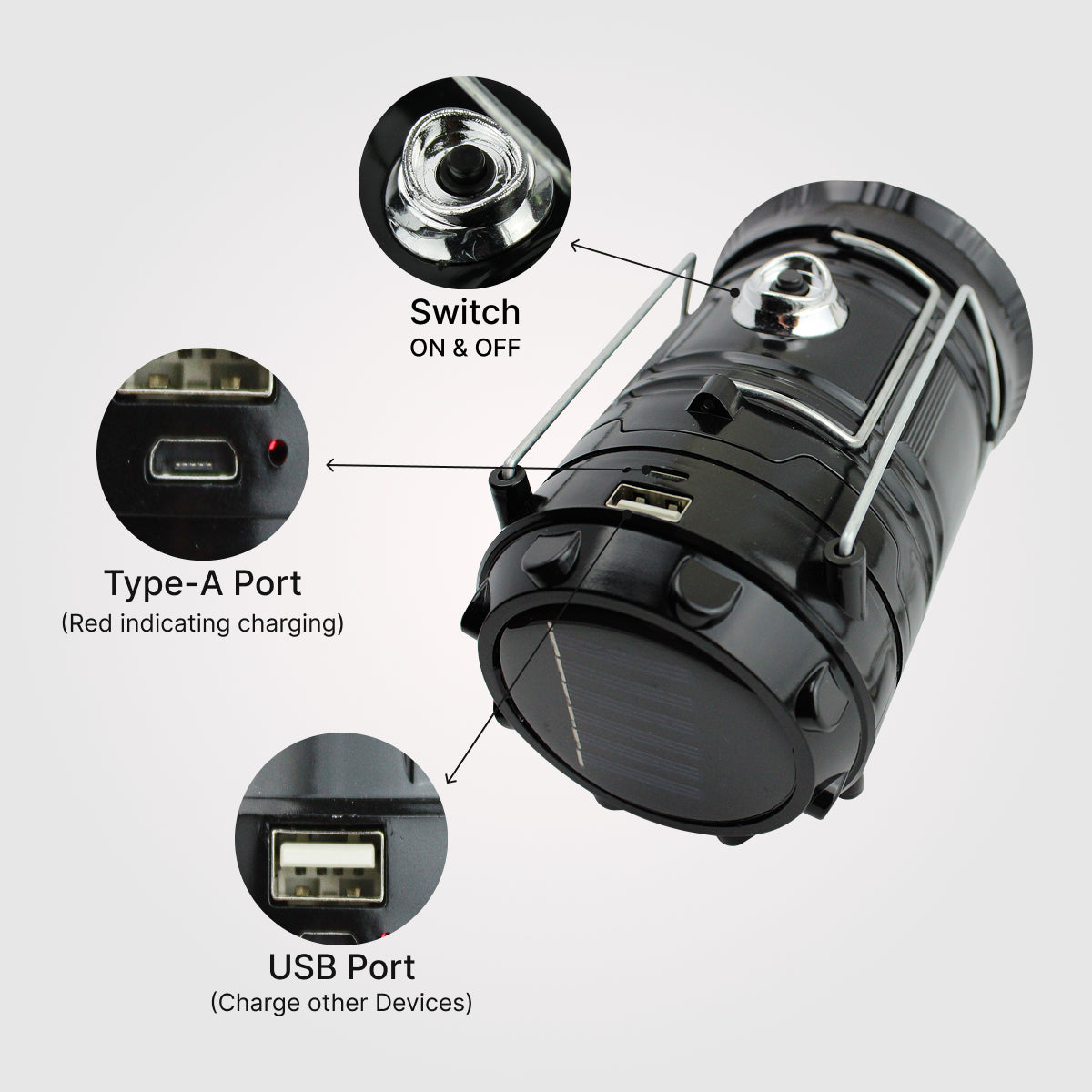 Switch
ON & OFF

Type-A Port
(Red indicating charging)

USB Port
(Charge other Devices)