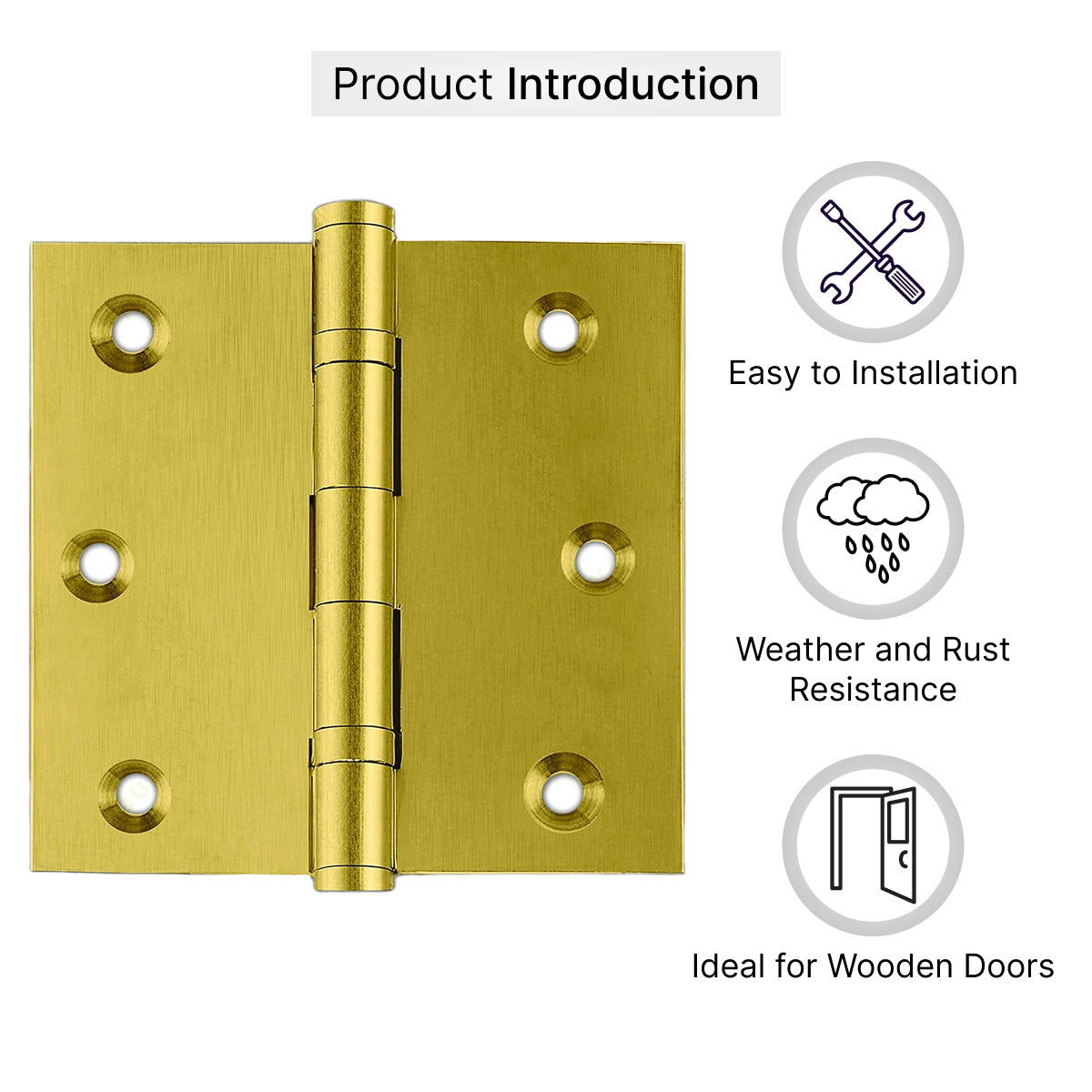 Product Introduction

Easy to Installation

Weather and Rust Resistance

Ideal for Wooden Doors