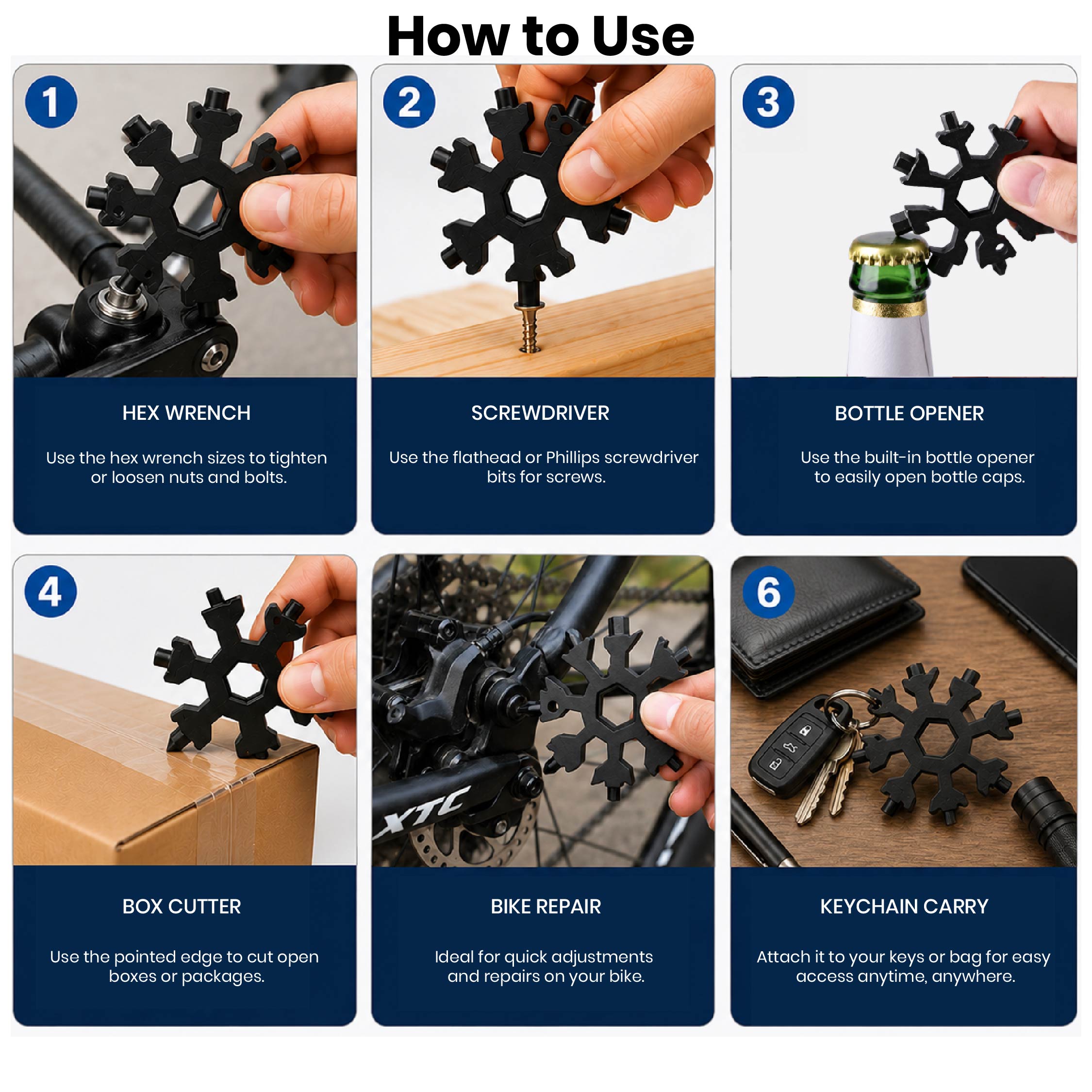 How to Use

1

HEX WRENCH

Use the hex wrench sizes to tighten or loosen nuts and bolts.

2

SCREWDRIVER

Use the flathead or Phillips screwdriver bits for screws.

3

BOTTLE OPENER

Use the built-in bottle opener to easily open bottle caps.

4

BOX CUTTER

Use the pointed edge to cut open boxes or packages.

XTC

BIKE REPAIR

Ideal for quick adjustments and repairs on your bike.

6

KEYCHAIN CARRY

Attach it to your keys or bag for easy access anytime, anywhere.