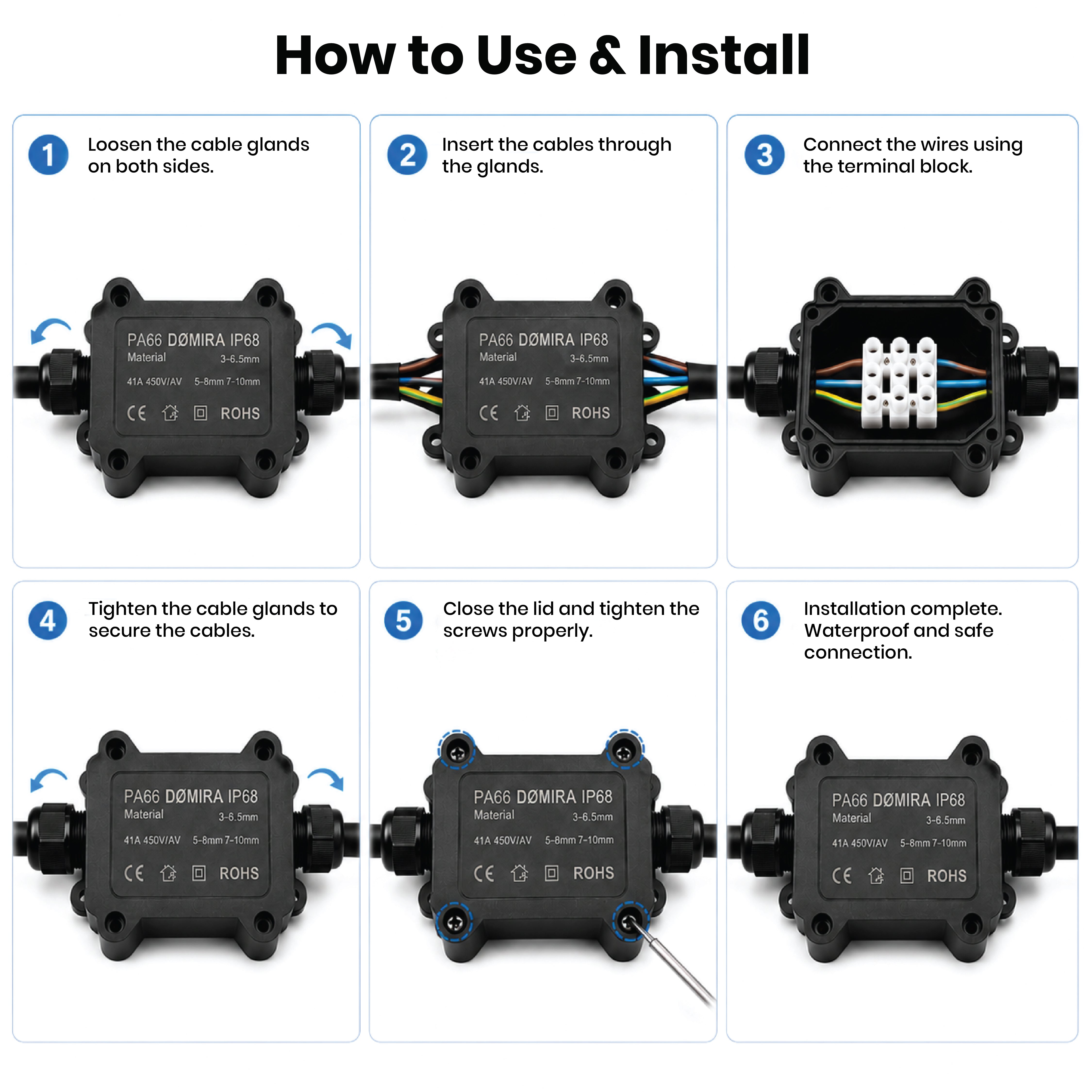 How to Use & Install

1 Loosen the cable glands on both sides.

PA66 DØMIRA IP68
Material 3-6.5mm
41A 450V/AV 5-8mm 7-10mm
CE ROHS

2 Insert the cables through the glands.

PA66 DØMIRA IP68
Material 3-6.5mm
41A 450V/AV 5-8mm 7-10mm
CE ROHS

3 Connect the wires using the terminal block.

4 Tighten the cable glands to secure the cables.

PA66 DØMIRA IP68
Material 3-6.5mm
41A 450V/AV 5-8mm 7-10mm
CE ROHS

5 Close the lid and tighten the screws properly.

PA66 DØMIRA IP68
Material 3-6.5mm
41A 450V/AV 5-8mm 7-10mm
CE ROHS

6 Installation complete. Waterproof and safe connection.

PA66 DØMIRA IP68
Material 3-6.5mm
41A 450V/AV 5-8mm 7-10mm
CE ROHS