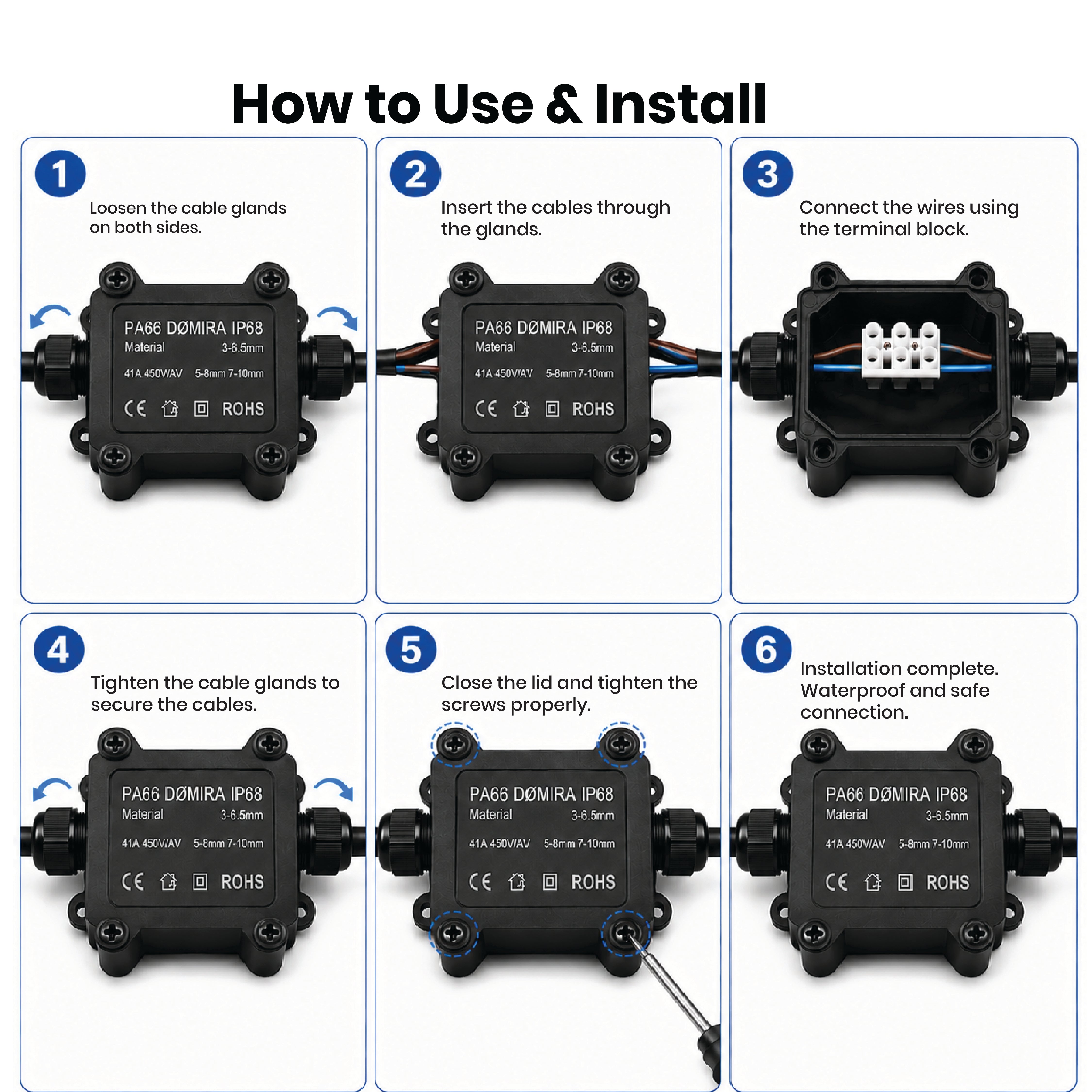 How to Use & Install

1

Loosen the cable glands on both sides.

PA66 DØMIRA IP68
Material 3-6.5mm
41A 450V/AV 5-8mm 7-10mm
CE ROHS

2

Insert the cables through the glands.

PA66 DØMIRA IP68
Material 3-6.5mm
41A 450V/AV 5-8mm 7-10mm
CE ROHS

3

Connect the wires using the terminal block.

4

Tighten the cable glands to secure the cables.

PA66 DØMIRA IP68
Material 3-6.5mm
41A 450V/AV 5-8mm 7-10mm
CE ROHS

5

Close the lid and tighten the screws properly.

PA66 DØMIRA IP68
Material 3-6.5mm
41A 450V/AV 5-8mm 7-10mm
CE ROHS

6

Installation complete. Waterproof and safe connection.

PA66 DØMIRA IP68
Material 3-6.5mm
41A 450V/AV 5-8mm 7-10mm
CE ROHS