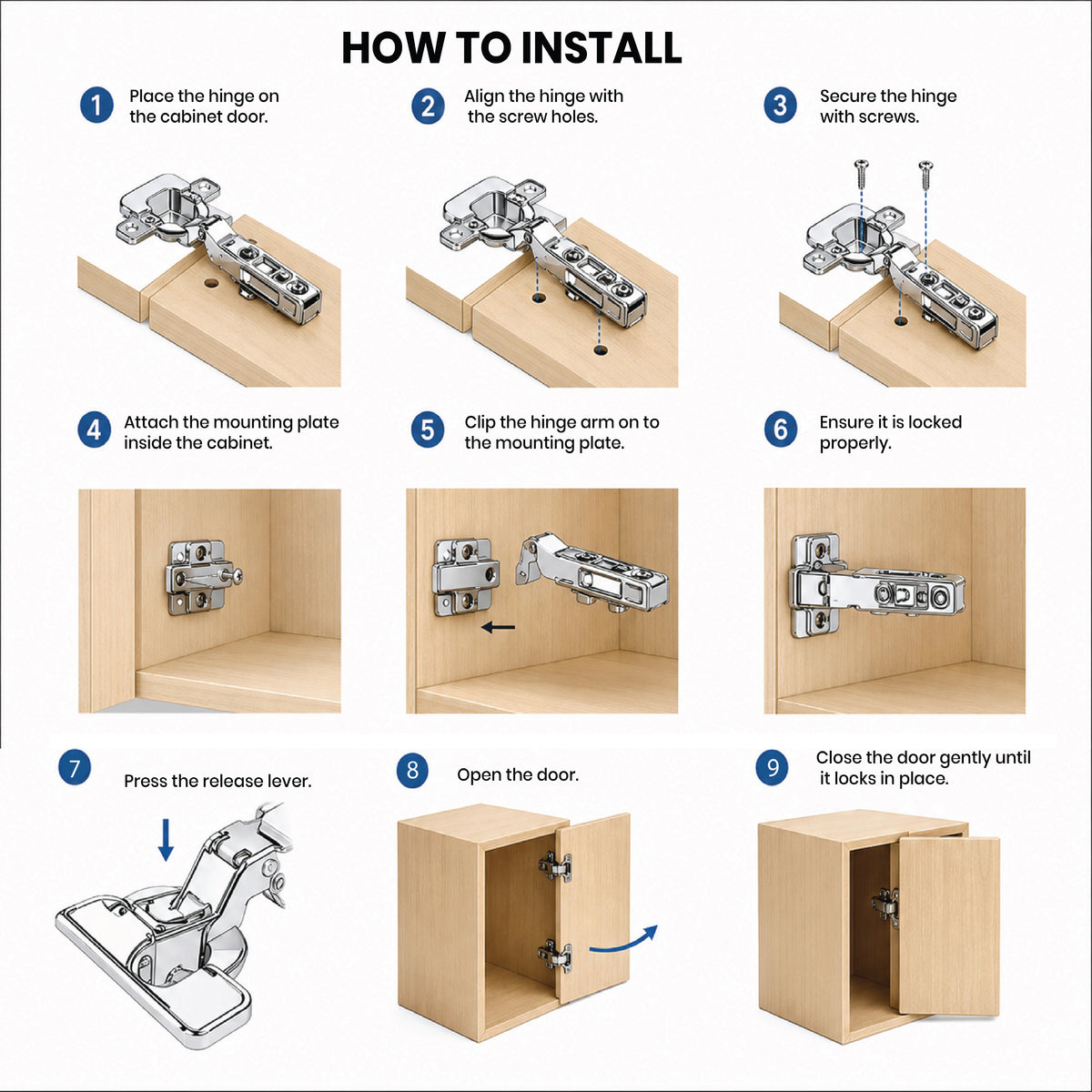 HOW TO INSTALL

1 Place the hinge on the cabinet door.

2 Align the hinge with the screw holes.

3 Secure the hinge with screws.

4 Attach the mounting plate inside the cabinet.

5 Clip the hinge arm on to the mounting plate.

6 Ensure it is locked properly.

7 Press the release lever.

8 Open the door.

9 Close the door gently until it locks in place.