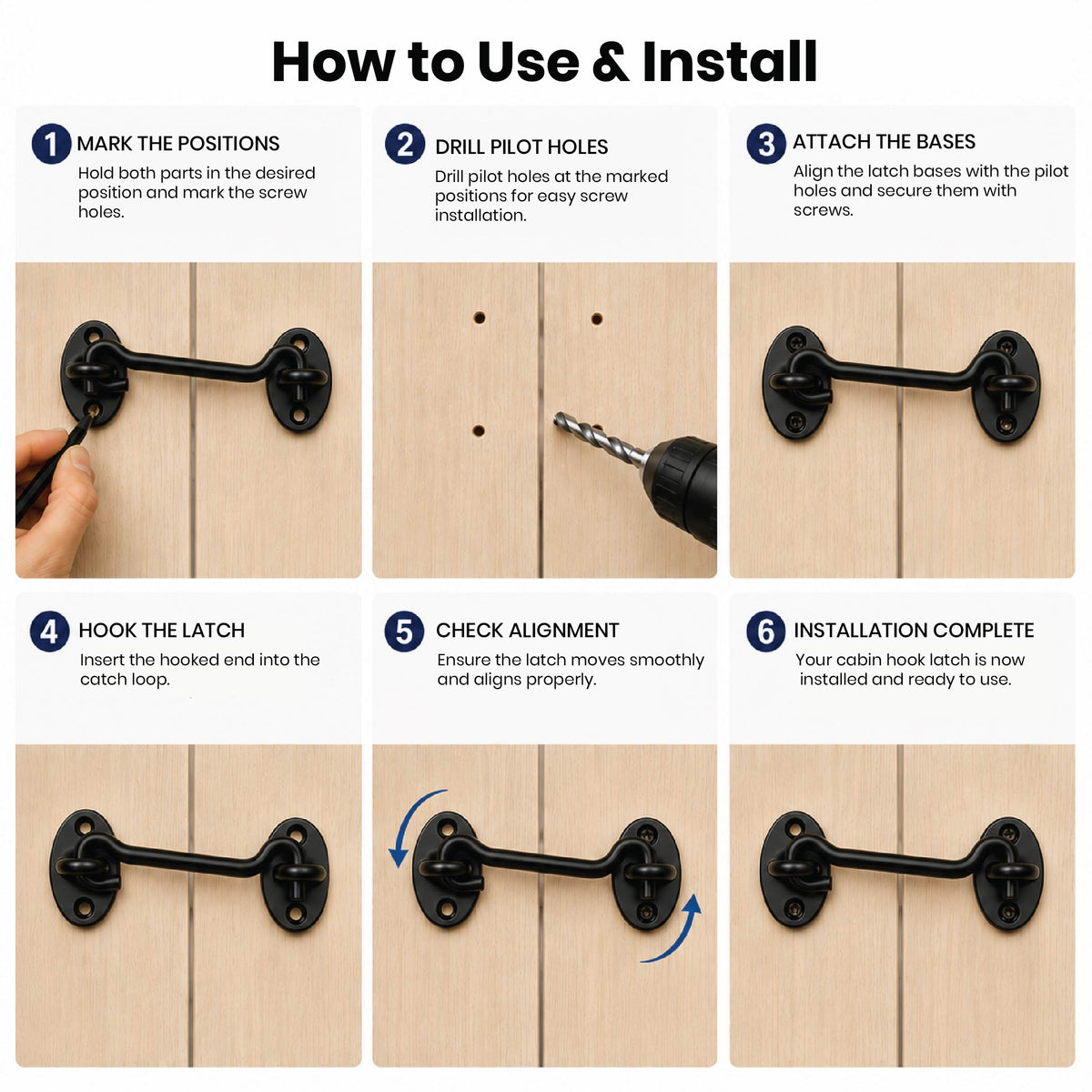 How to Use & Install

1 MARK THE POSITIONS
Hold both parts in the desired position and mark the screw holes.

2 DRILL PILOT HOLES
Drill pilot holes at the marked positions for easy screw installation.

3 ATTACH THE BASES
Align the latch bases with the pilot holes and secure them with screws.

4 HOOK THE LATCH
Insert the hooked end into the catch loop.

5 CHECK ALIGNMENT
Ensure the latch moves smoothly and aligns properly.

6 INSTALLATION COMPLETE
Your cabin hook latch is now installed and ready to use.