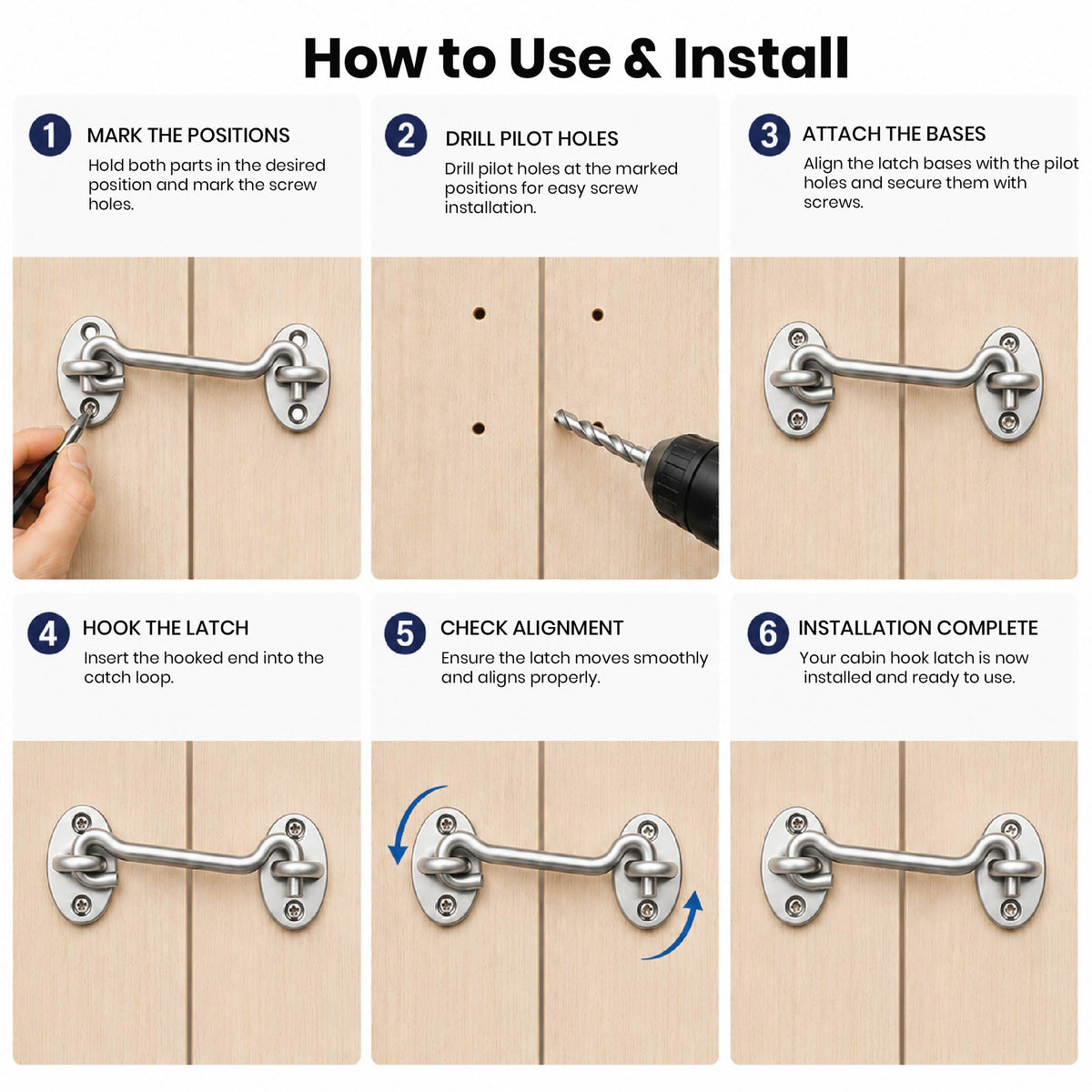 How to Use & Install

1 MARK THE POSITIONS
Hold both parts in the desired position and mark the screw holes.

2 DRILL PILOT HOLES
Drill pilot holes at the marked positions for easy screw installation.

3 ATTACH THE BASES
Align the latch bases with the pilot holes and secure them with screws.

4 HOOK THE LATCH
Insert the hooked end into the catch loop.

5 CHECK ALIGNMENT
Ensure the latch moves smoothly and aligns properly.

6 INSTALLATION COMPLETE
Your cabin hook latch is now installed and ready to use.