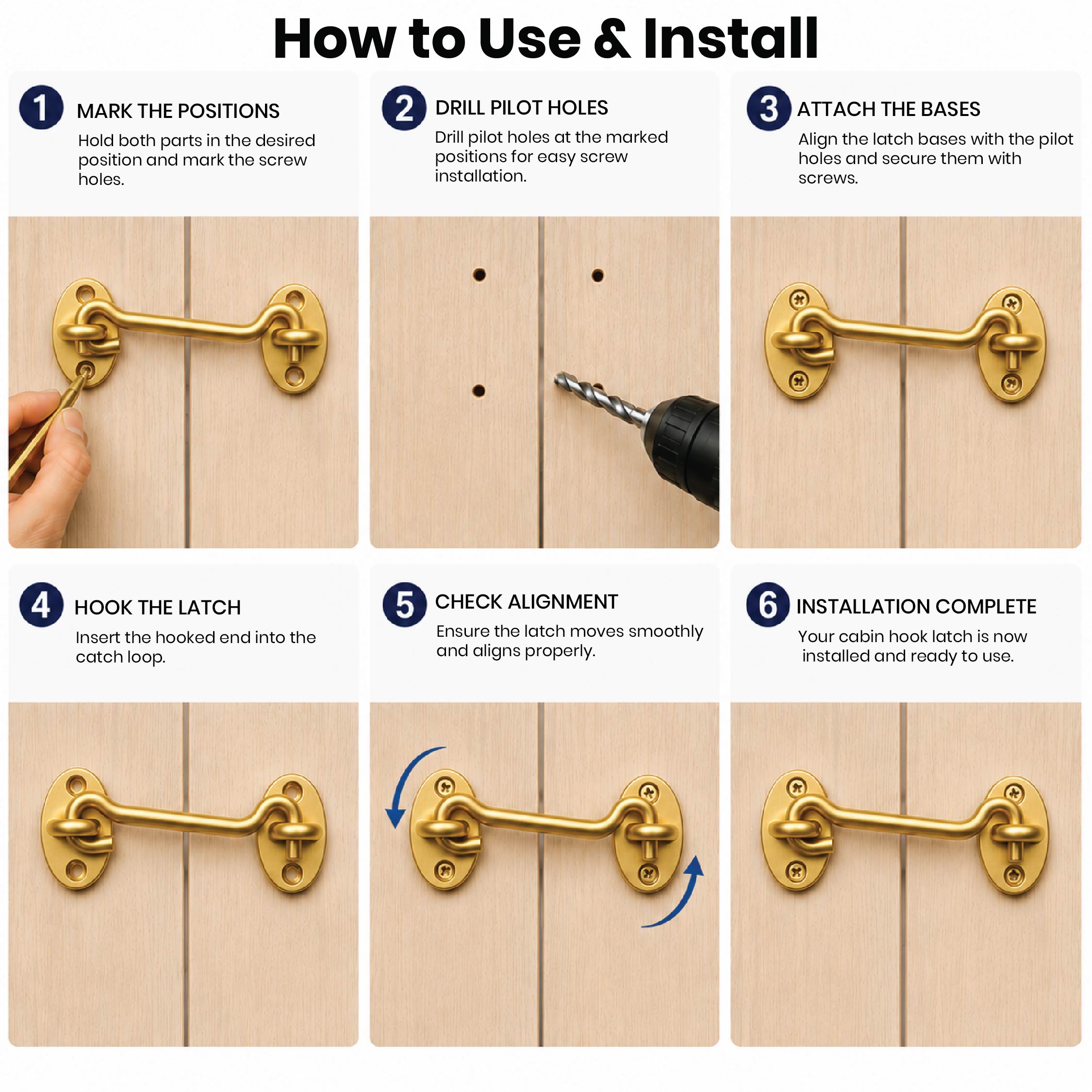 How to Use & Install

1 MARK THE POSITIONS

Hold both parts in the desired position and mark the screw holes.

2 DRILL PILOT HOLES

Drill pilot holes at the marked positions for easy screw installation.

3 ATTACH THE BASES

Align the latch bases with the pilot holes and secure them with screws.

4 HOOK THE LATCH

Insert the hooked end into the catch loop.

5 CHECK ALIGNMENT

Ensure the latch moves smoothly and aligns properly.

6 INSTALLATION COMPLETE

Your cabin hook latch is now installed and ready to use.