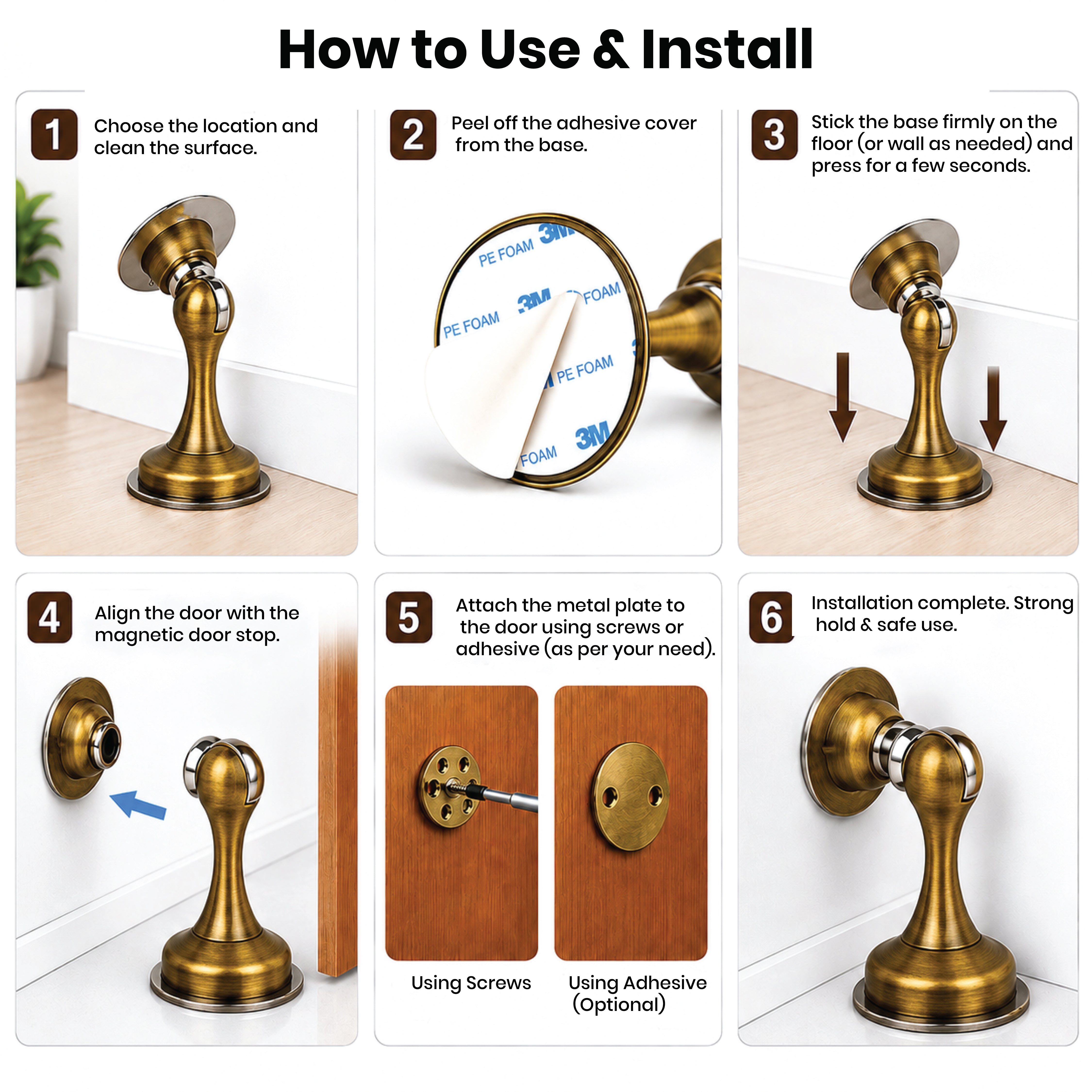 How to Use & Install

1 Choose the location and clean the surface.

2 Peel off the adhesive cover from the base.

PE FOAM 3M

PE FOAM 3M FOAM

PE FOAM

FOAM 3M

3 Stick the base firmly on the floor (or wall as needed) and press for a few seconds.

4 Align the door with the magnetic door stop.

5 Attach the metal plate to the door using screws or adhesive (as per your need).

Using Screws

Using Adhesive (Optional)

6 Installation complete. Strong hold & safe use.