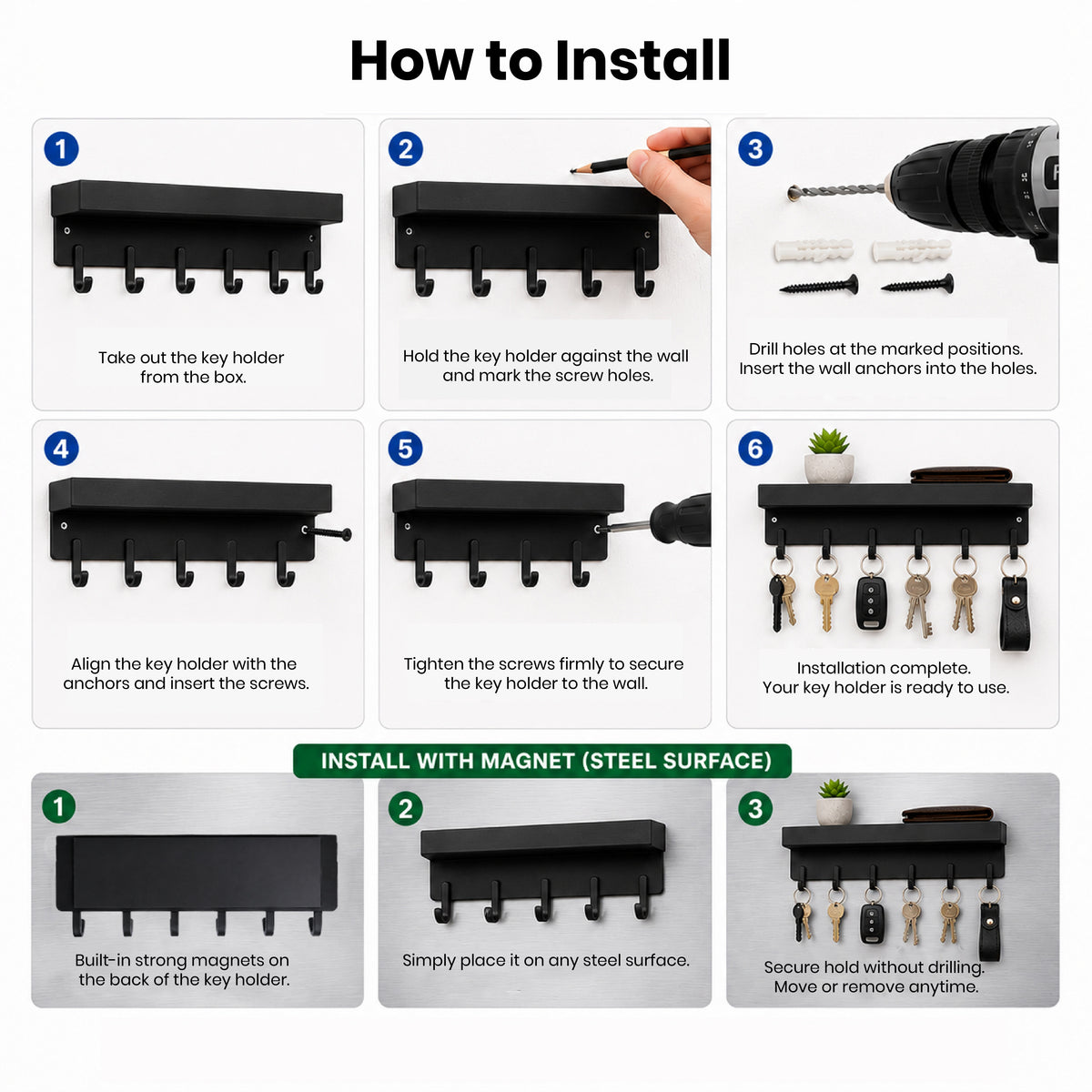 How to Install

1

Take out the key holder from the box.

2

Hold the key holder against the wall and mark the screw holes.

3

Drill holes at the marked positions. Insert the wall anchors into the holes.

4

Align the key holder with the anchors and insert the screws.

5

Tighten the screws firmly to secure the key holder to the wall.

6

Installation complete. Your key holder is ready to use.

INSTALL WITH MAGNET (STEEL SURFACE)

1

Built-in strong magnets on the back of the key holder.

2

Simply place it on any steel surface.

3

Secure hold without drilling. Move or remove anytime.