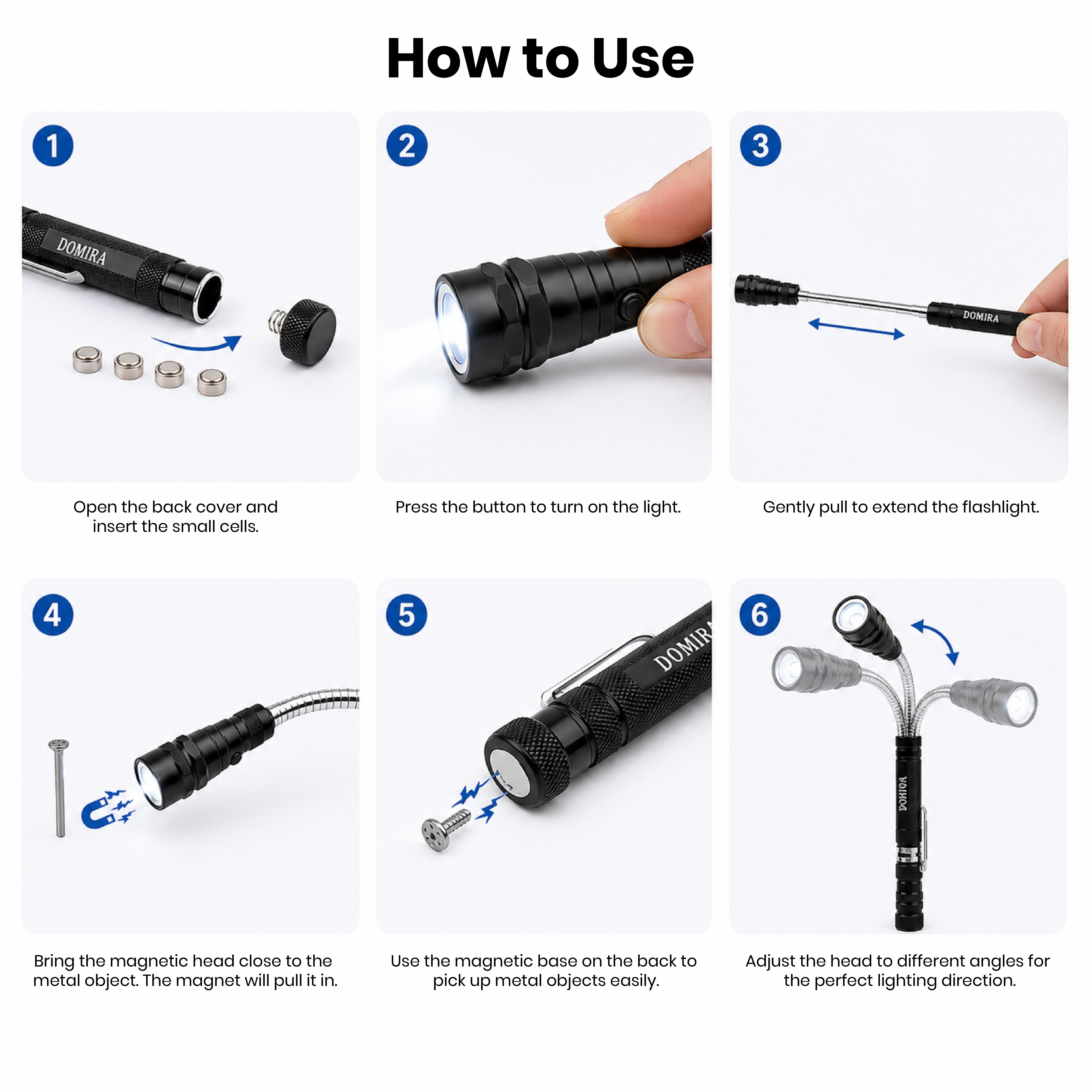 How to Use

1

DOMIRA

Open the back cover and insert the small cells.

2

Press the button to turn on the light.

3

DOMIRA

Gently pull to extend the flashlight.

4

Bring the magnetic head close to the metal object. The magnet will pull it in.

5

DOMIRA

Use the magnetic base on the back to pick up metal objects easily.

6

DOMIRA

Adjust the head to different angles for the perfect lighting direction.