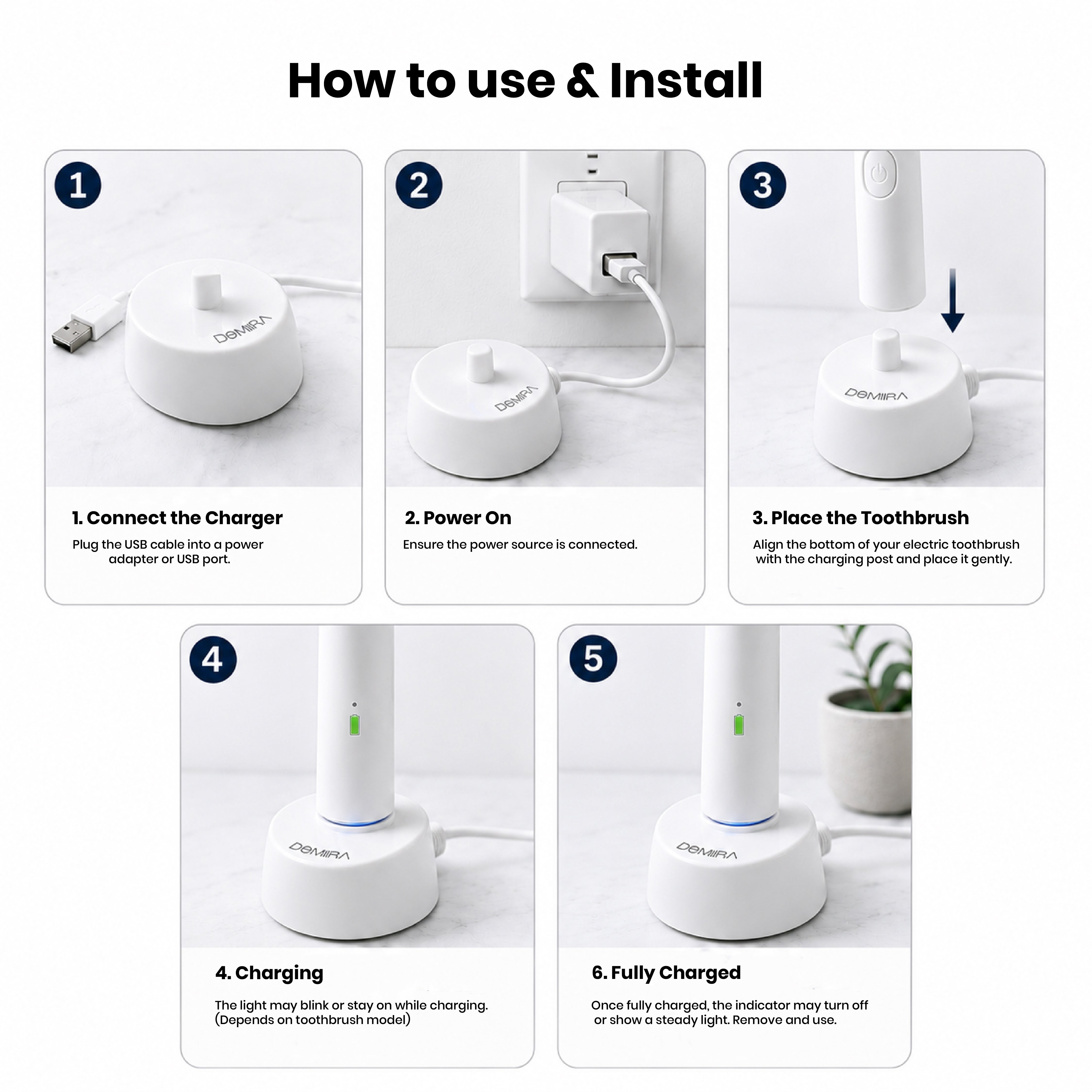 How to use & Install

1

DeMIIRA

1. Connect the Charger

Plug the USB cable into a power adapter or USB port.

2

DeMIIRA

2. Power On

Ensure the power source is connected.

3

DeMIIRA

3. Place the Toothbrush

Align the bottom of your electric toothbrush with the charging post and place it gently.

4

DeMIIRA

4. Charging

The light may blink or stay on while charging. (Depends on toothbrush model)

5

DeMIIRA

6. Fully Charged

Once fully charged, the indicator may turn off or show a steady light. Remove and use.