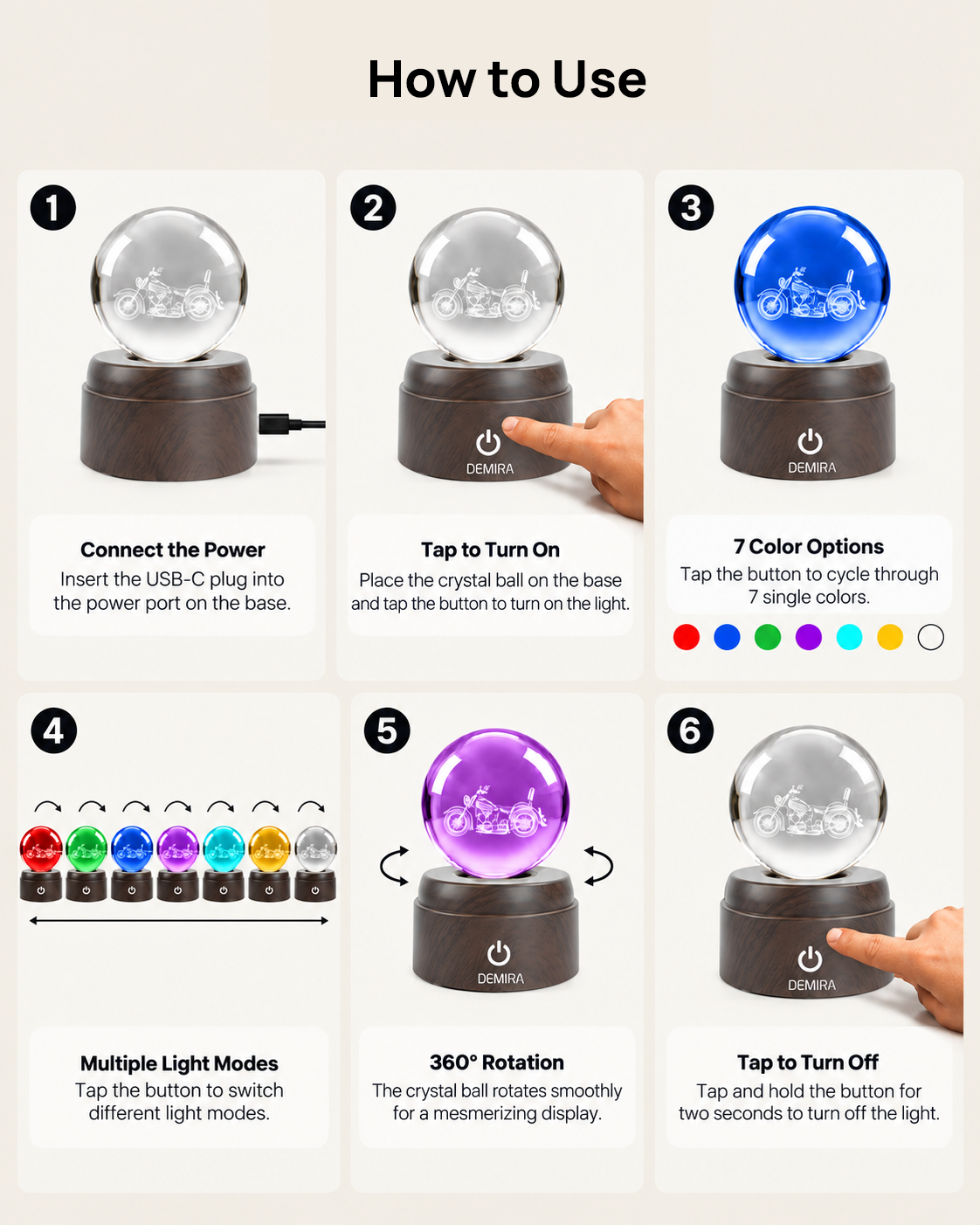 How to Use

1

Connect the Power

Insert the USB-C plug into the power port on the base.

2

DEMIRA

Tap to Turn On

Place the crystal ball on the base and tap the button to turn on the light.

3

DEMIRA

7 Color Options

Tap the button to cycle through 7 single colors.

4

Multiple Light Modes

Tap the button to switch different light modes.

5

DEMIRA

360° Rotation

The crystal ball rotates smoothly for a mesmerizing display.

6

DEMIRA

Tap to Turn Off

Tap and hold the button for two seconds to turn off the light.